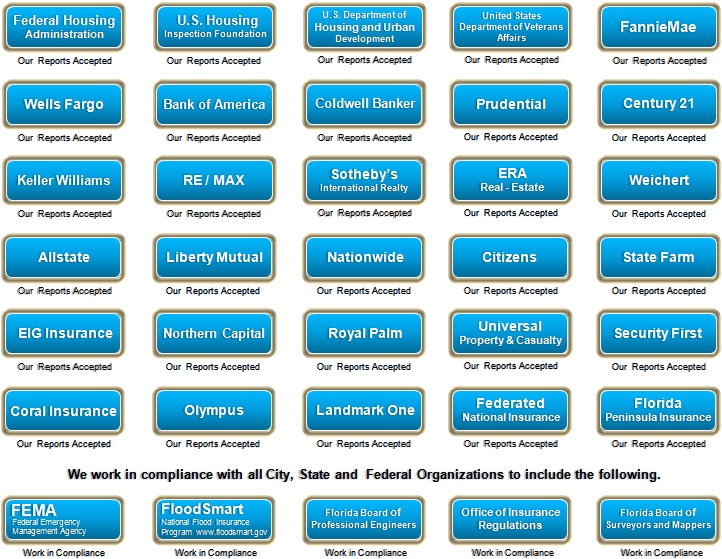 Federal Housing Administration
Our Reports Accepted

U.S. Housing Inspection Foundation
Our Reports Accepted

U. S. Department of Housing and Urban Development
Our Reports Accepted

United States Department of Veterans Affairs
Our Reports Accepted

FannieMae
Our Reports Accepted

Wells Fargo
Our Reports Accepted

Bank of America
Our Reports Accepted

Coldwell Banker
Our Reports Accepted

Prudential
Our Reports Accepted

Century 21
Our Reports Accepted

Keller Williams
Our Reports Accepted

RE / MAX
Our Reports Accepted

Sotheby's International Realty
Our Reports Accepted

ERA Real - Estate
Our Reports Accepted

Weichert
Our Reports Accepted

Allstate
Our Reports Accepted

Liberty Mutual
Our Reports Accepted

Nationwide
Our Reports Accepted

Citizens
Our Reports Accepted

State Farm
Our Reports Accepted

EIG Insurance
Our Reports Accepted

Northern Capital
Our Reports Accepted

Royal Palm
Our Reports Accepted

Universal Property & Casualty
Our Reports Accepted

Security First
Our Reports Accepted

Coral Insurance
Our Reports Accepted

Olympus
Our Reports Accepted

Landmark One
Our Reports Accepted

Federated National Insurance
Our Reports Accepted

Florida Peninsula Insurance
Our Reports Accepted

We work in compliance with all City, State and Federal Organizations to include the following.

FEMA
Federal Emergency Management Agency
Work in Compliance

FloodSmart
National Flood Insurance Program www.floodsmart.gov
Work in Compliance

Florida Board of Professional Engineers
Work in Compliance

Office of Insurance Regulations
Work in Compliance

Florida Board of Surveyors and Mappers
Work in Compliance